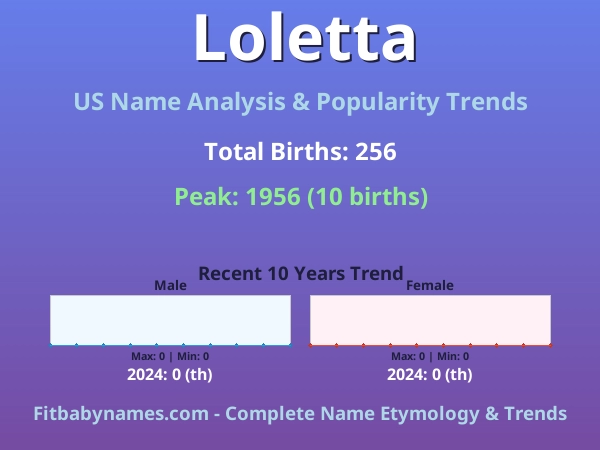 Loletta

US Name Analysis & Popularity Trends

Total Births: 256

Peak: 1956 (10 births)

Recent 10 Years Trend

Male

Max: 0 | Min: 0

2024: 0 (th)

Female

Max: 0 | Min: 0

2024: 0 (th)

Fitbabynames.com - Complete Name Etymology & Trends